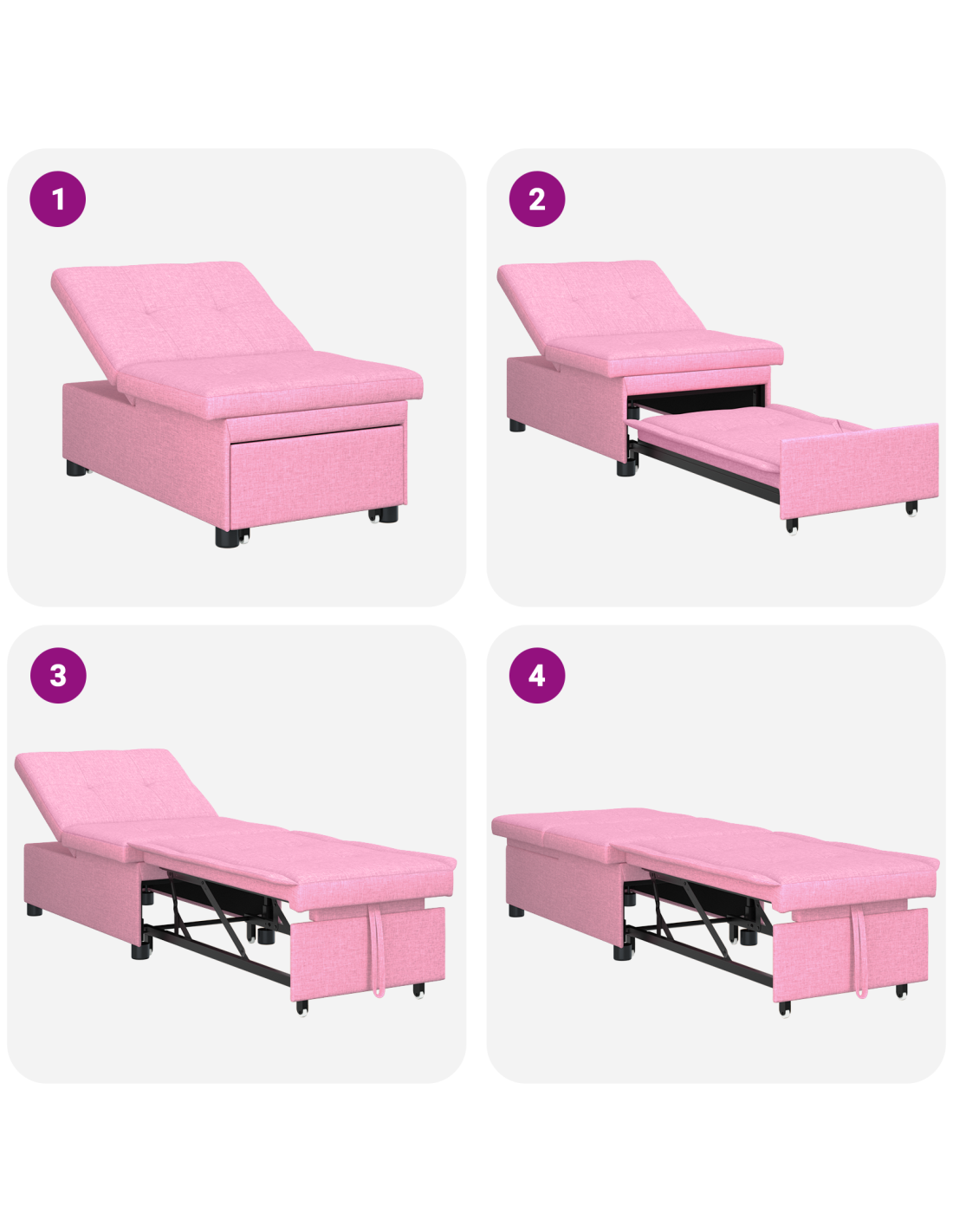 1

2

3

4