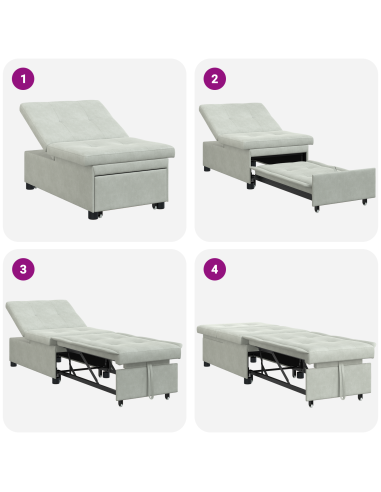 1

2

3

4