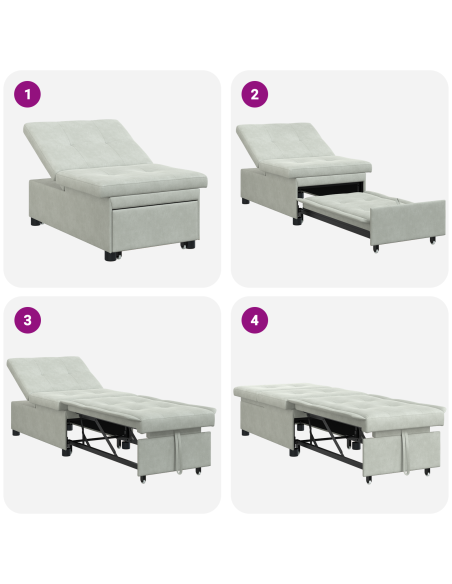 1

2

3

4