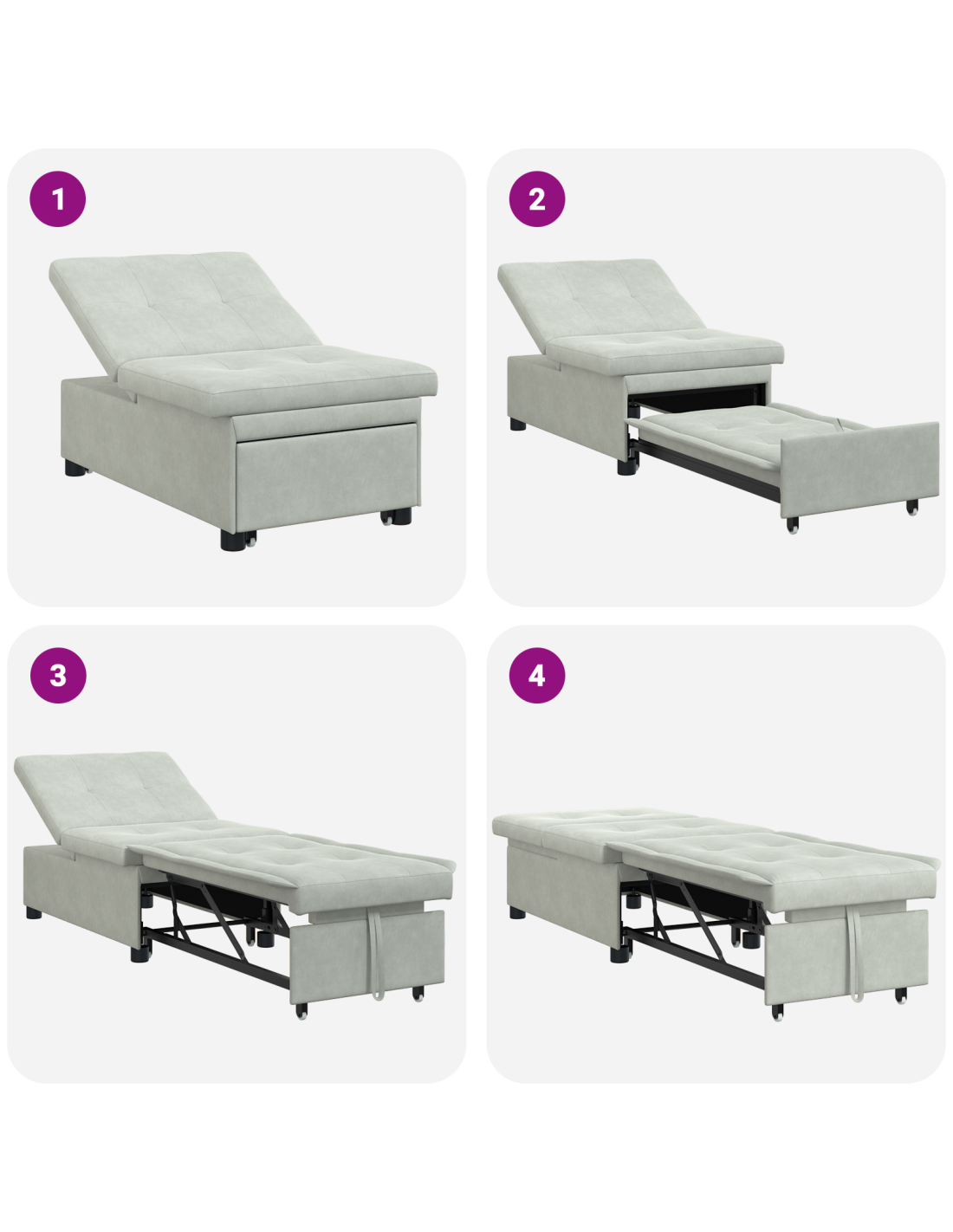 1

2

3

4