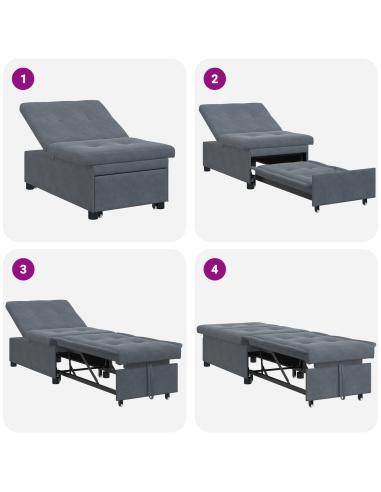 1

2

3

4