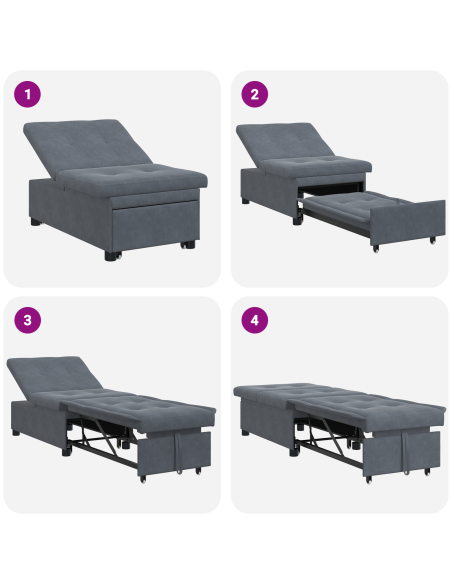 1

2

3

4