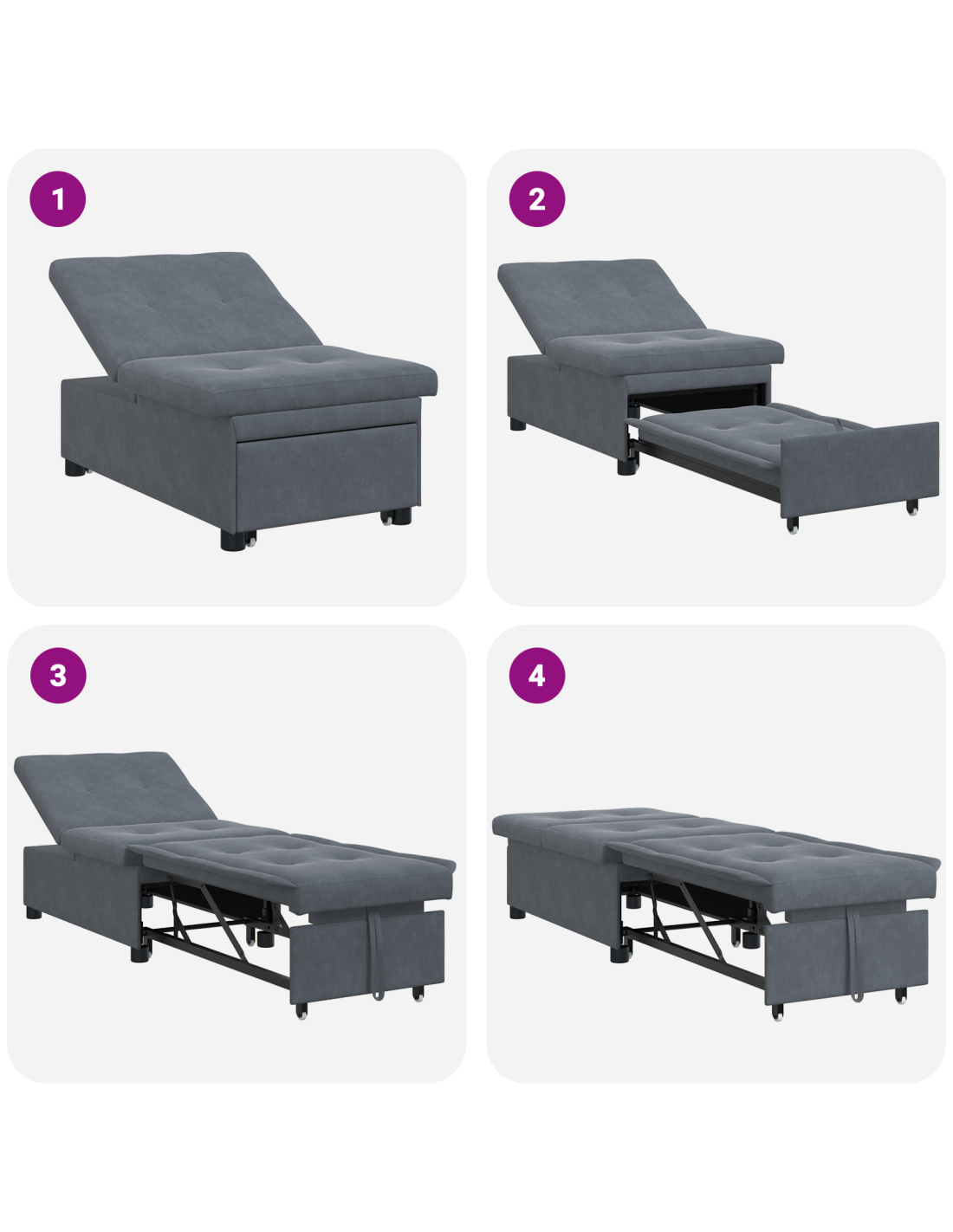 1

2

3

4