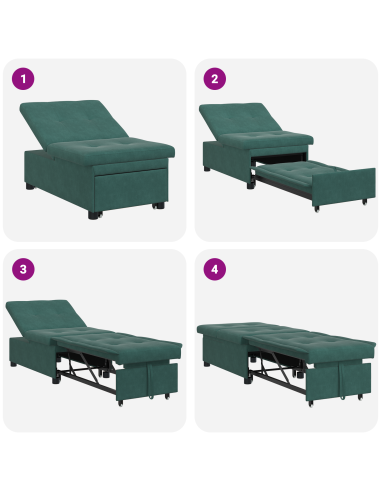 1

2

3

4