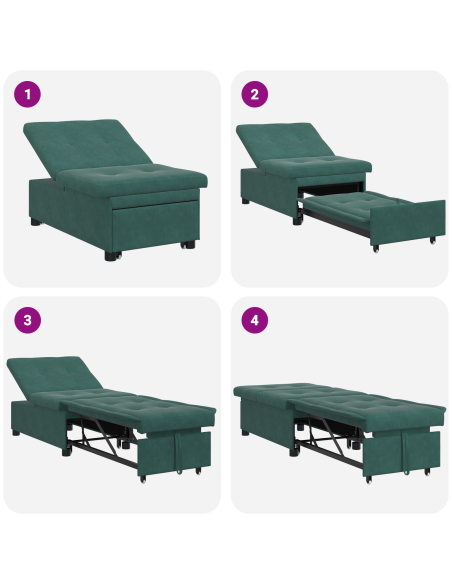 1

2

3

4