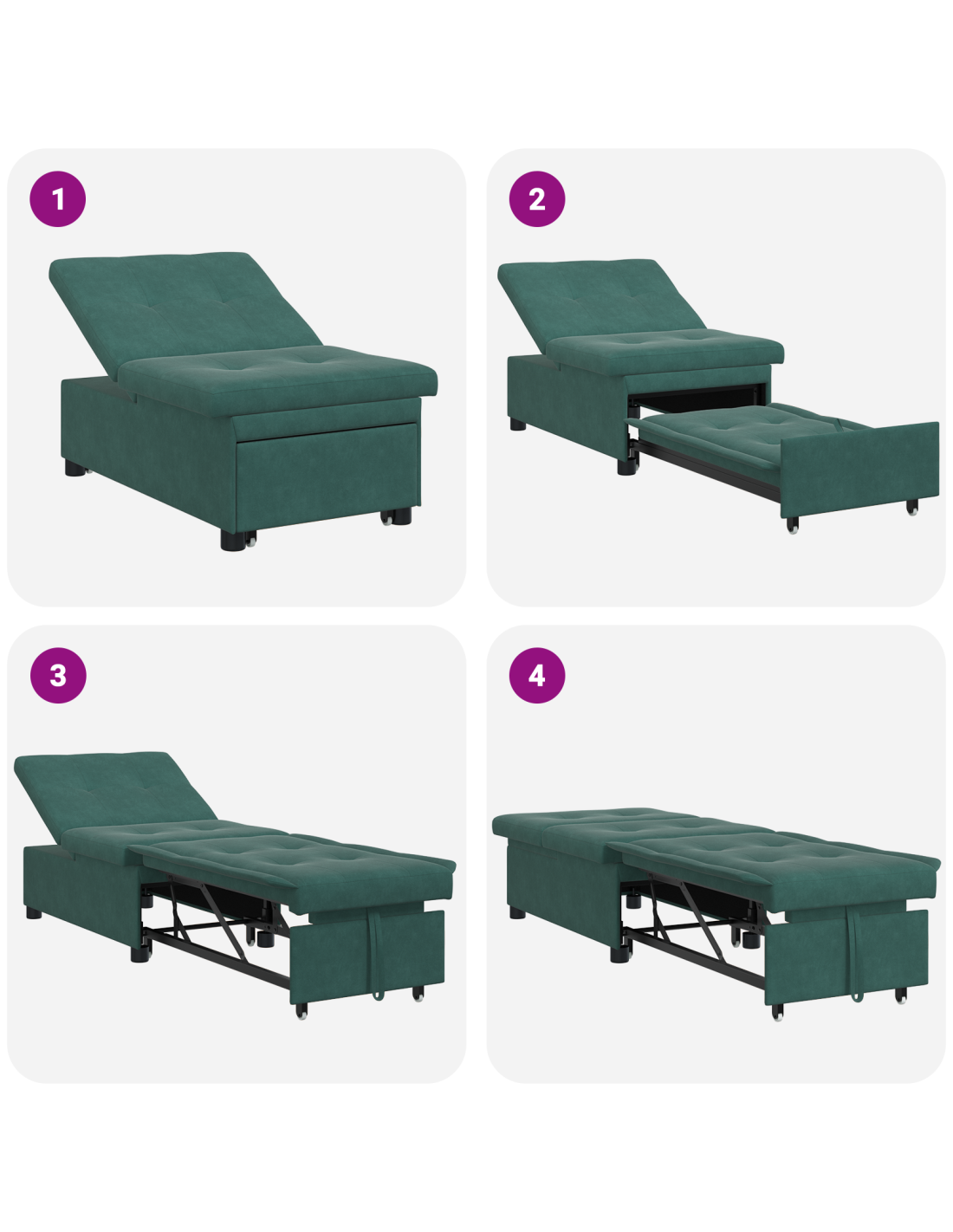 1

2

3

4