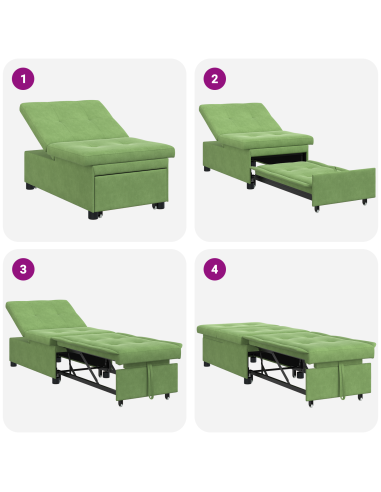 1

2

3

4