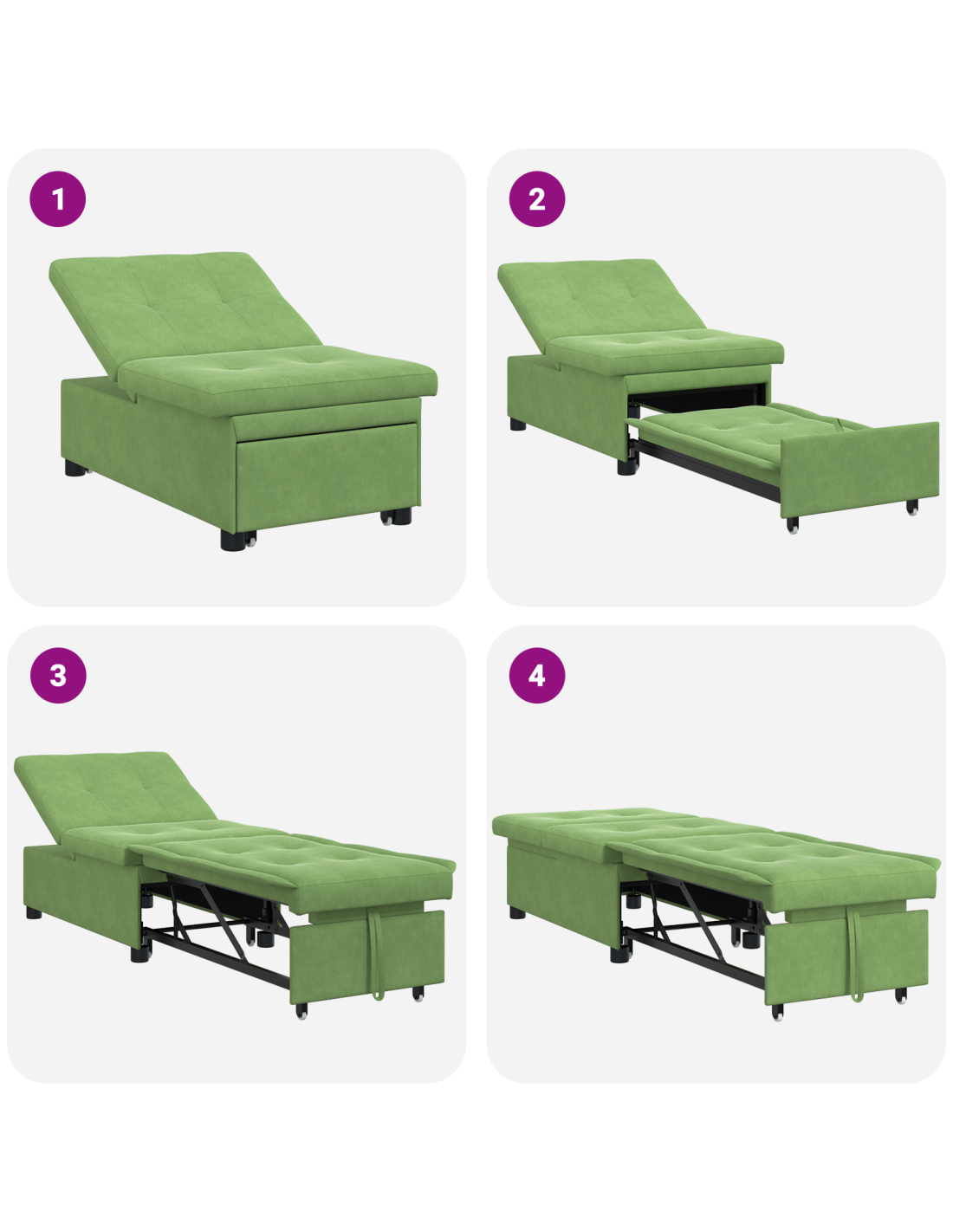 1

2

3

4