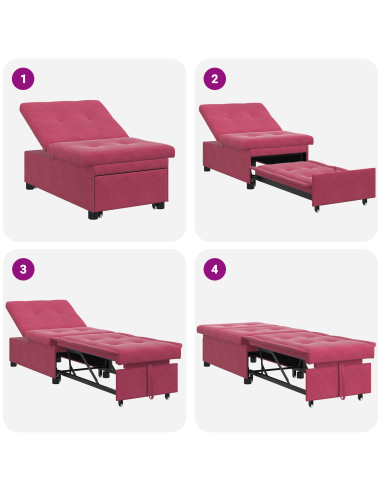 1

2

3

4