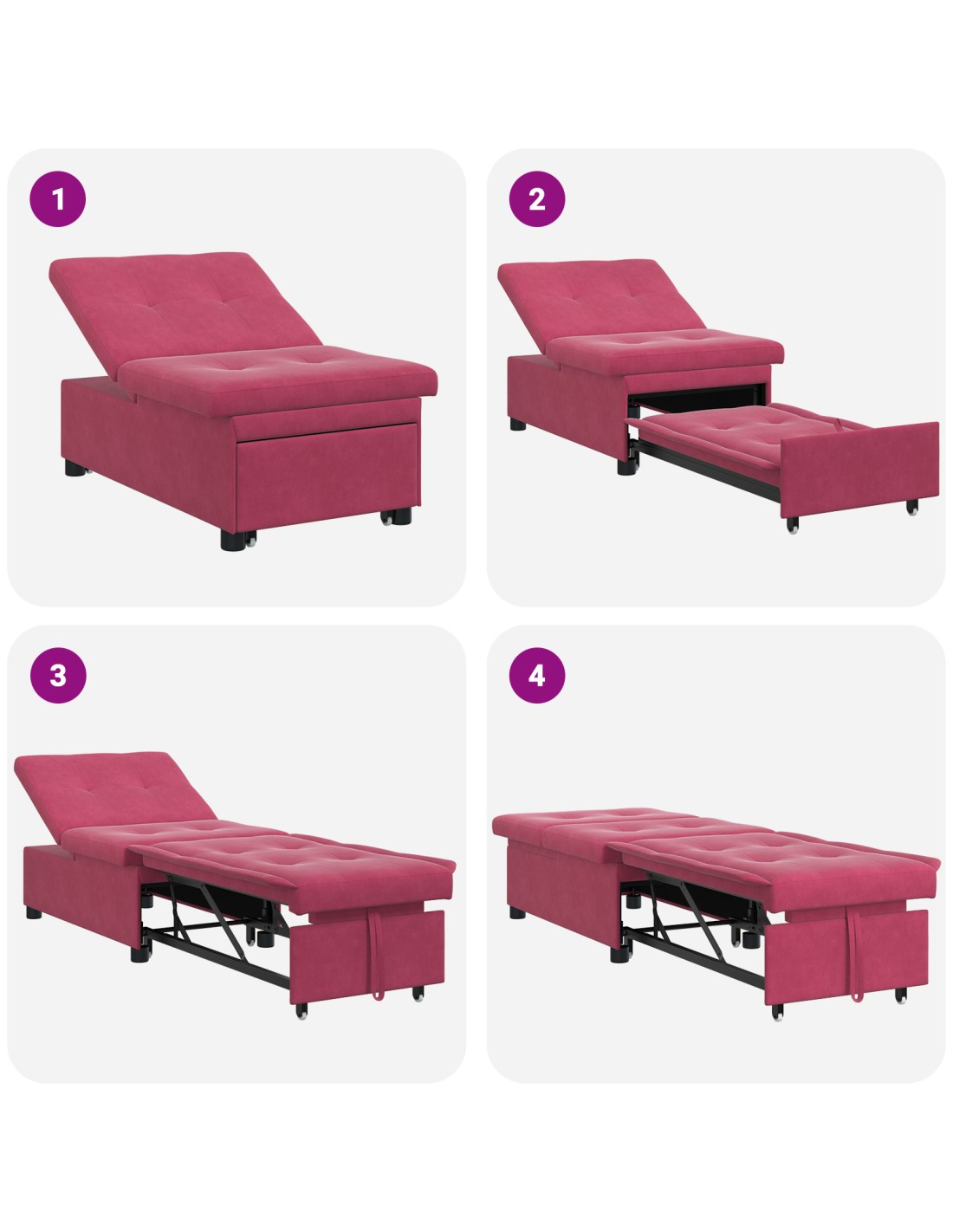 1

2

3

4