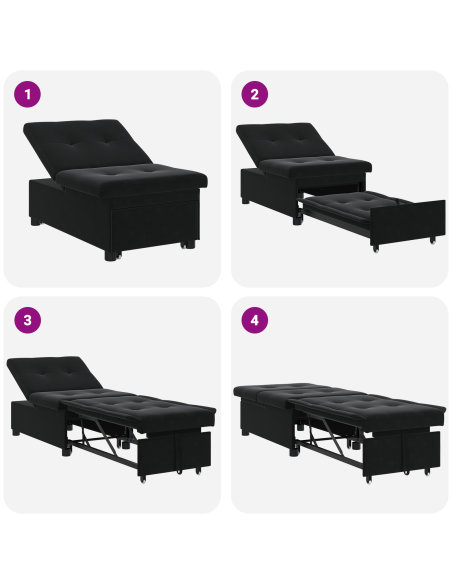 1

2

3

4