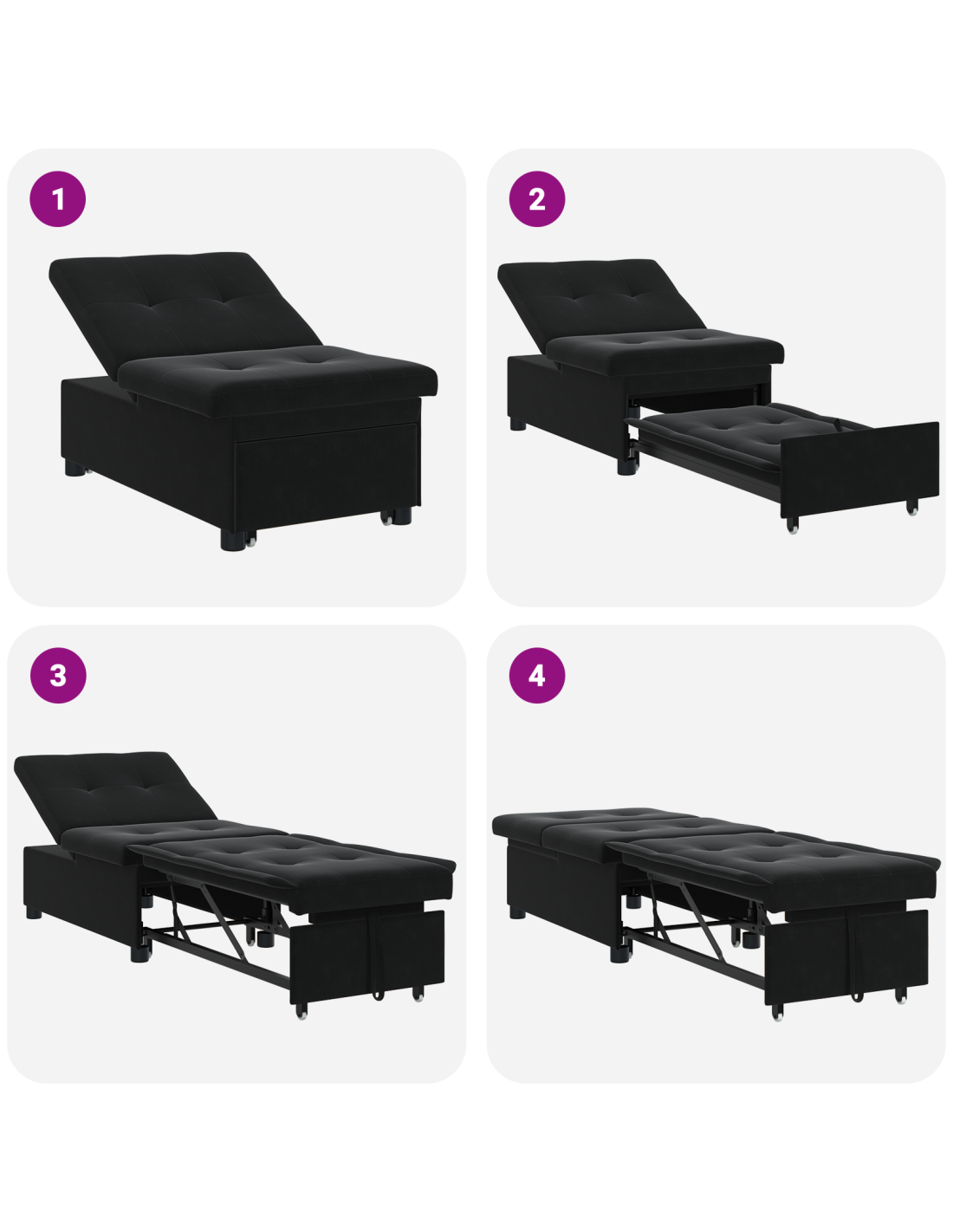 1

2

3

4