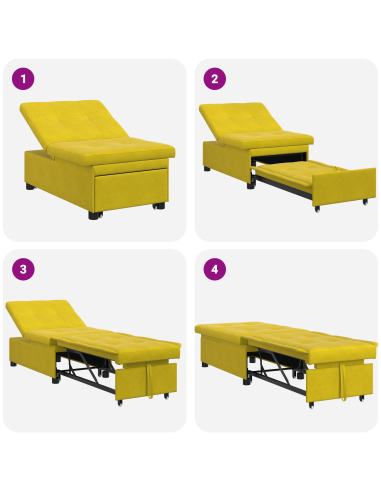 1

2

3

4