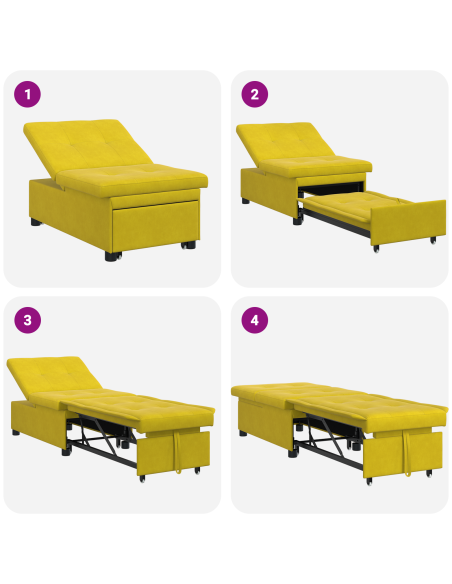 1

2

3

4