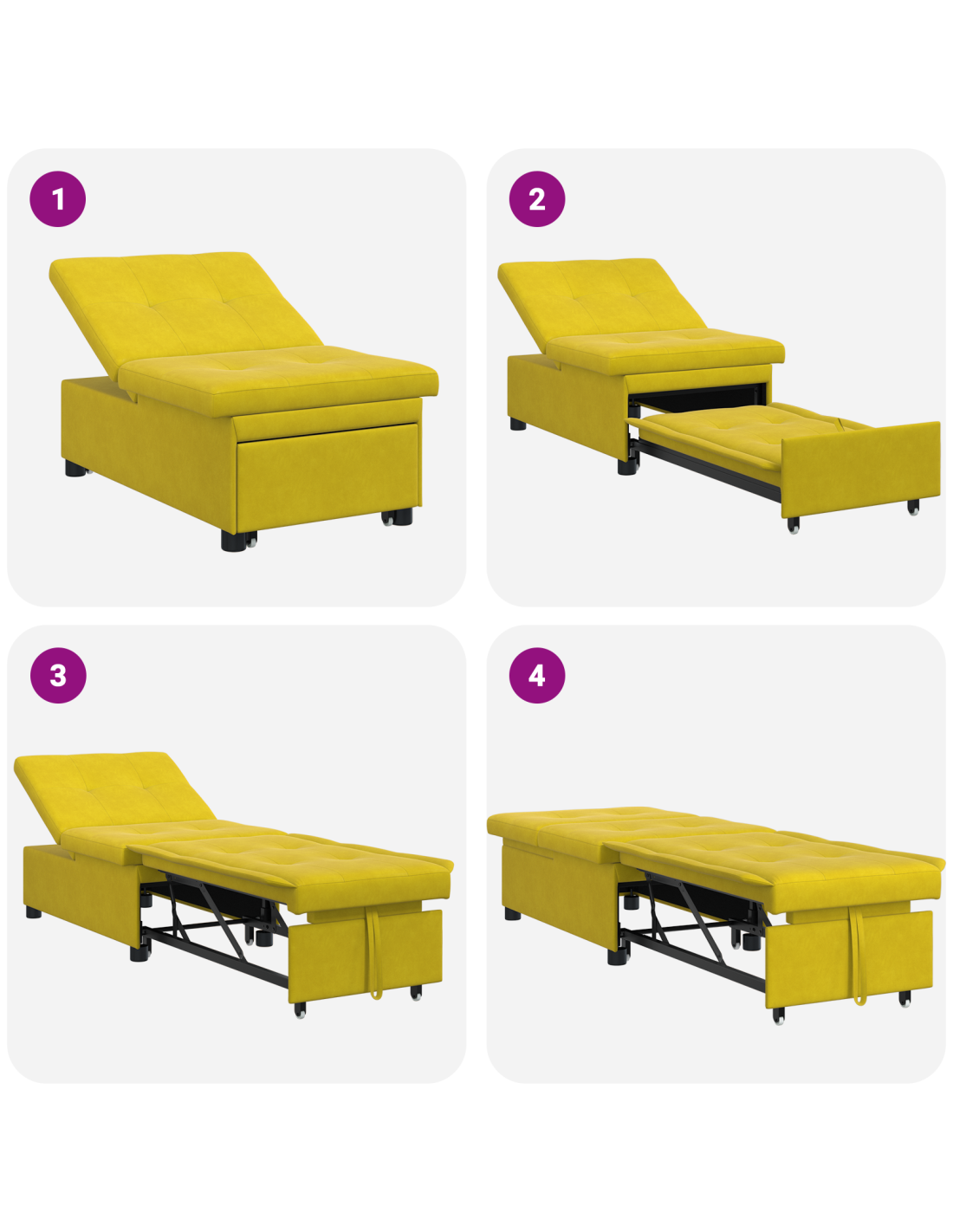 1

2

3

4