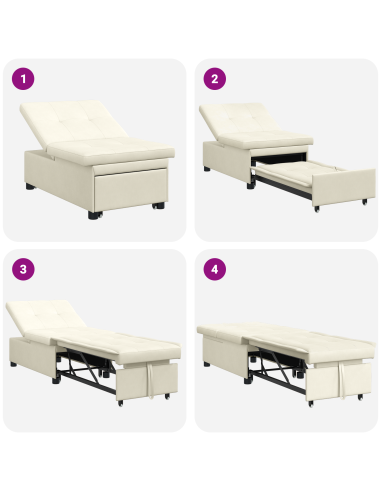 1

2

3

4