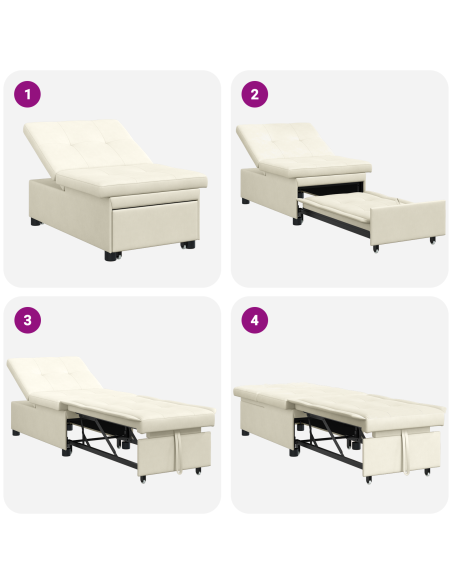 1

2

3

4