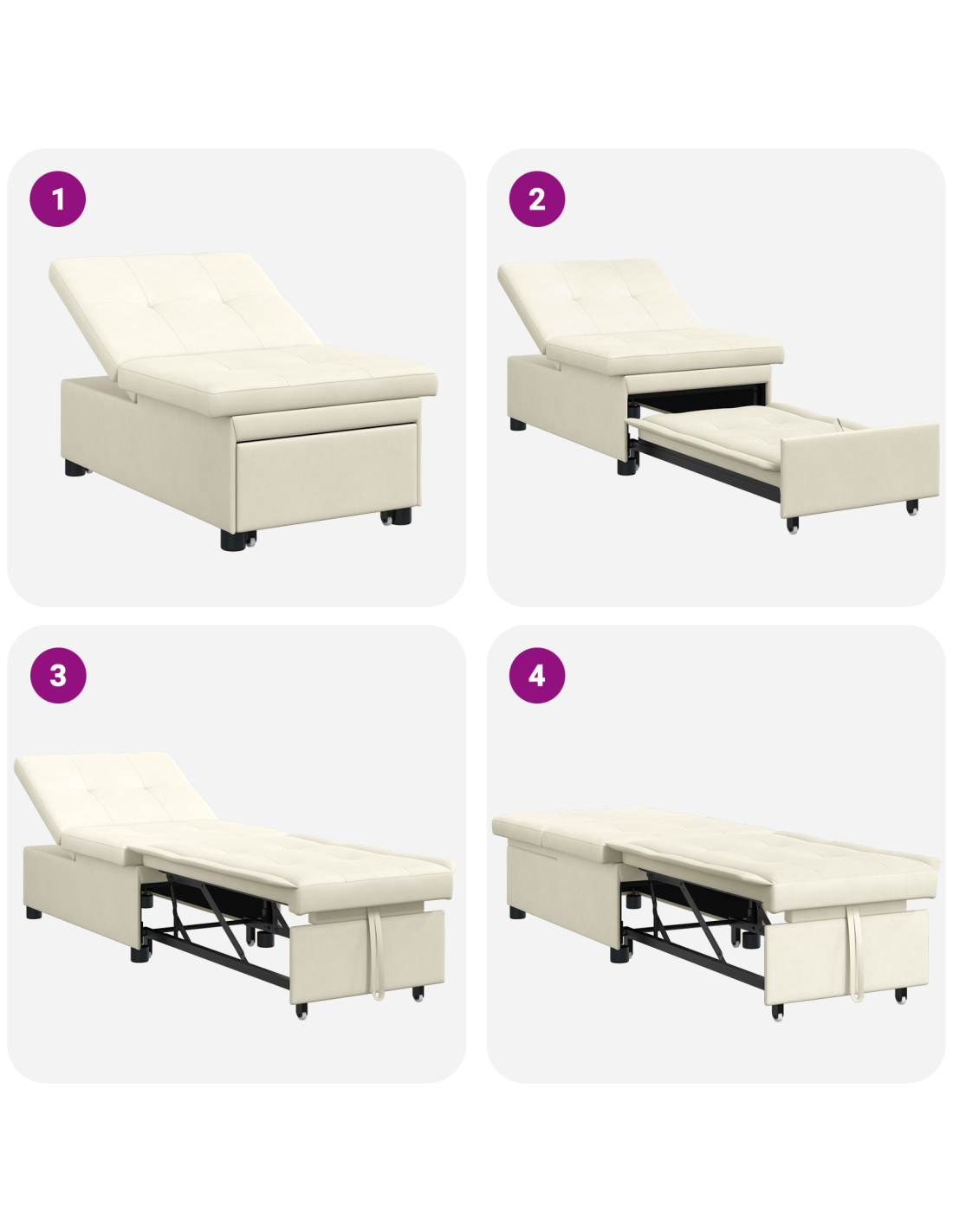 1

2

3

4