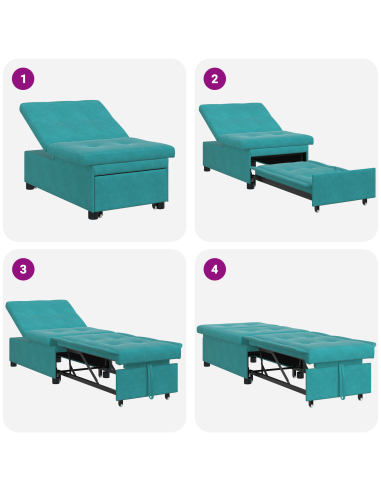 1

2

3

4