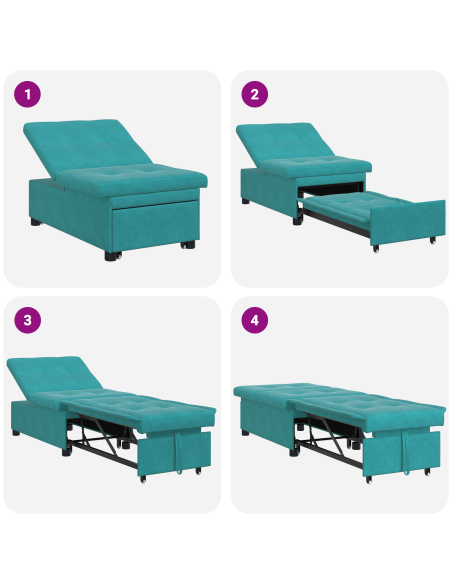 1

2

3

4