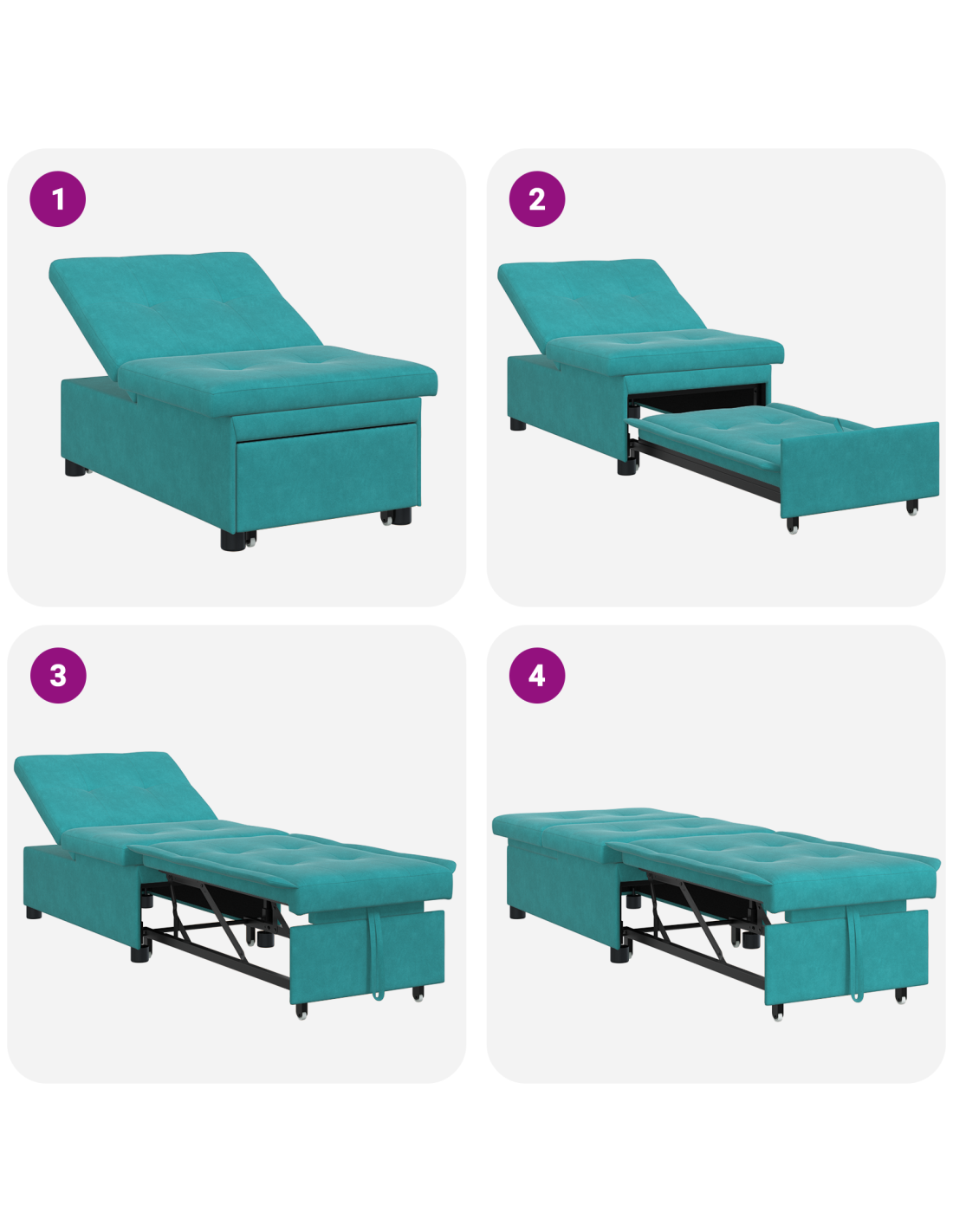 1

2

3

4