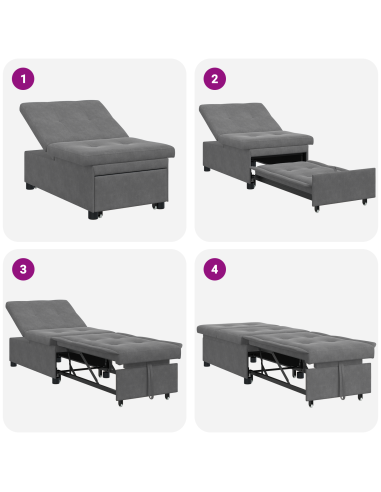 1

2

3

4