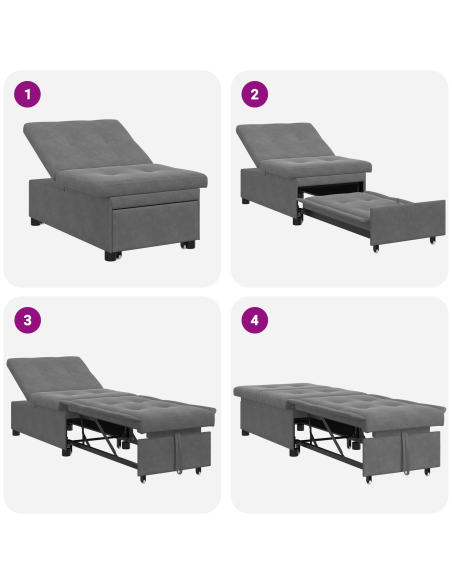 1

2

3

4