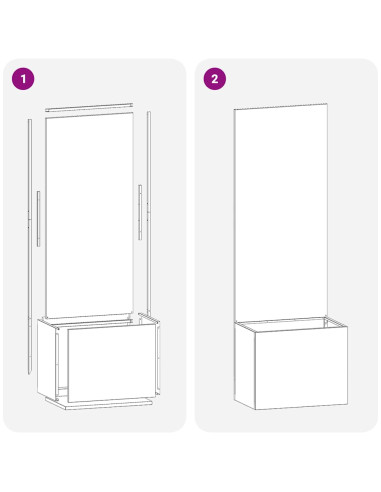 1

2