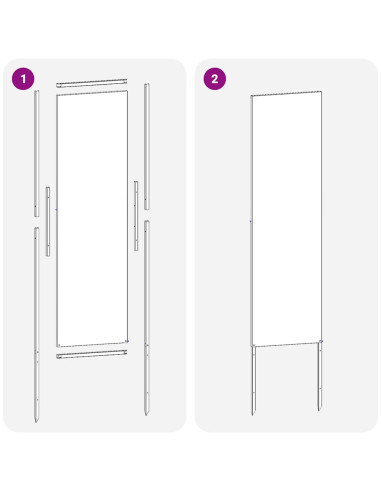 1

2