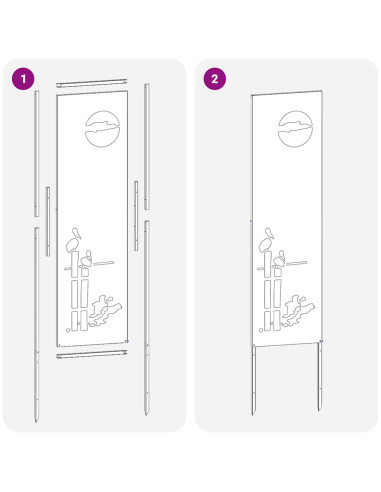 1

2