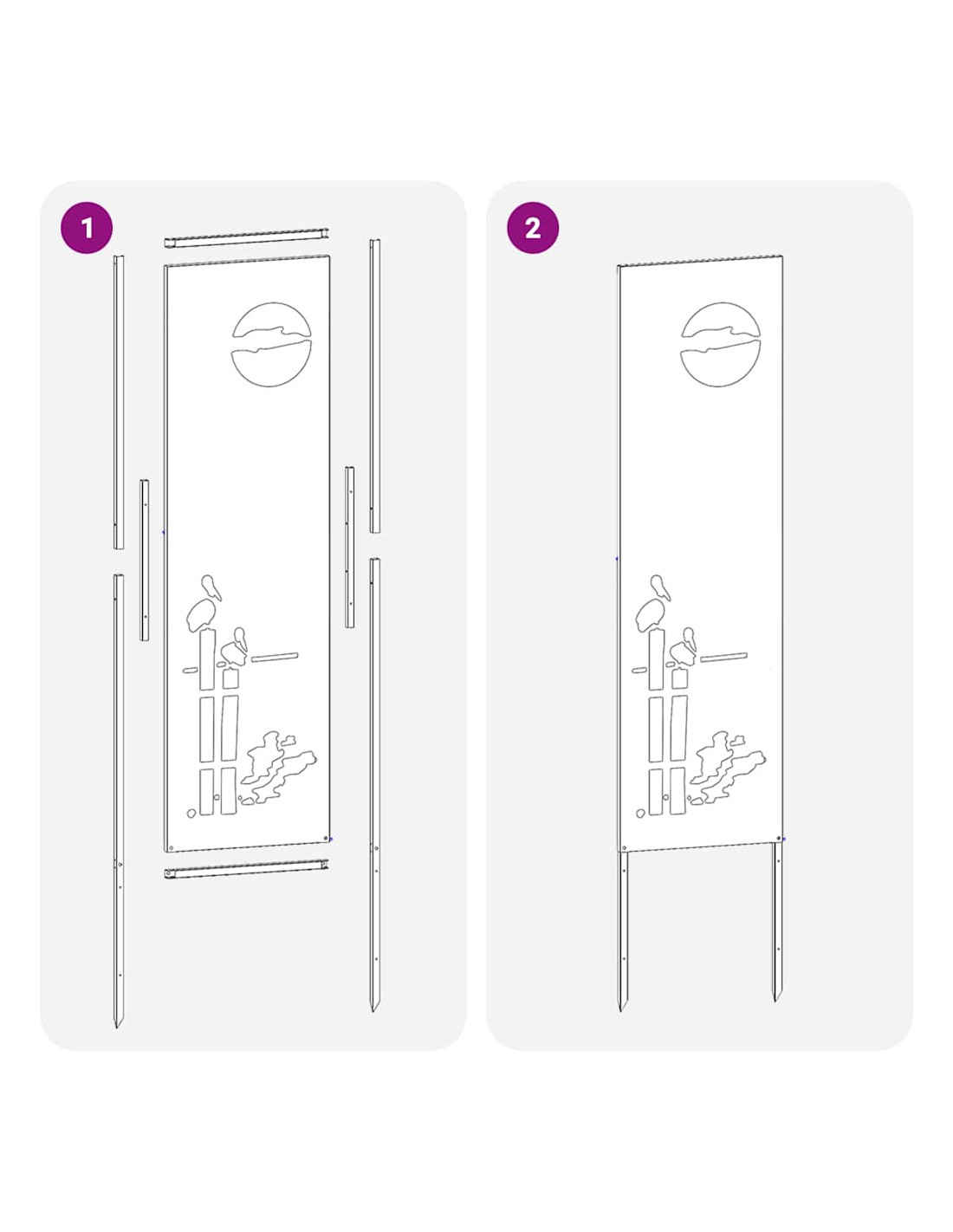 1

2