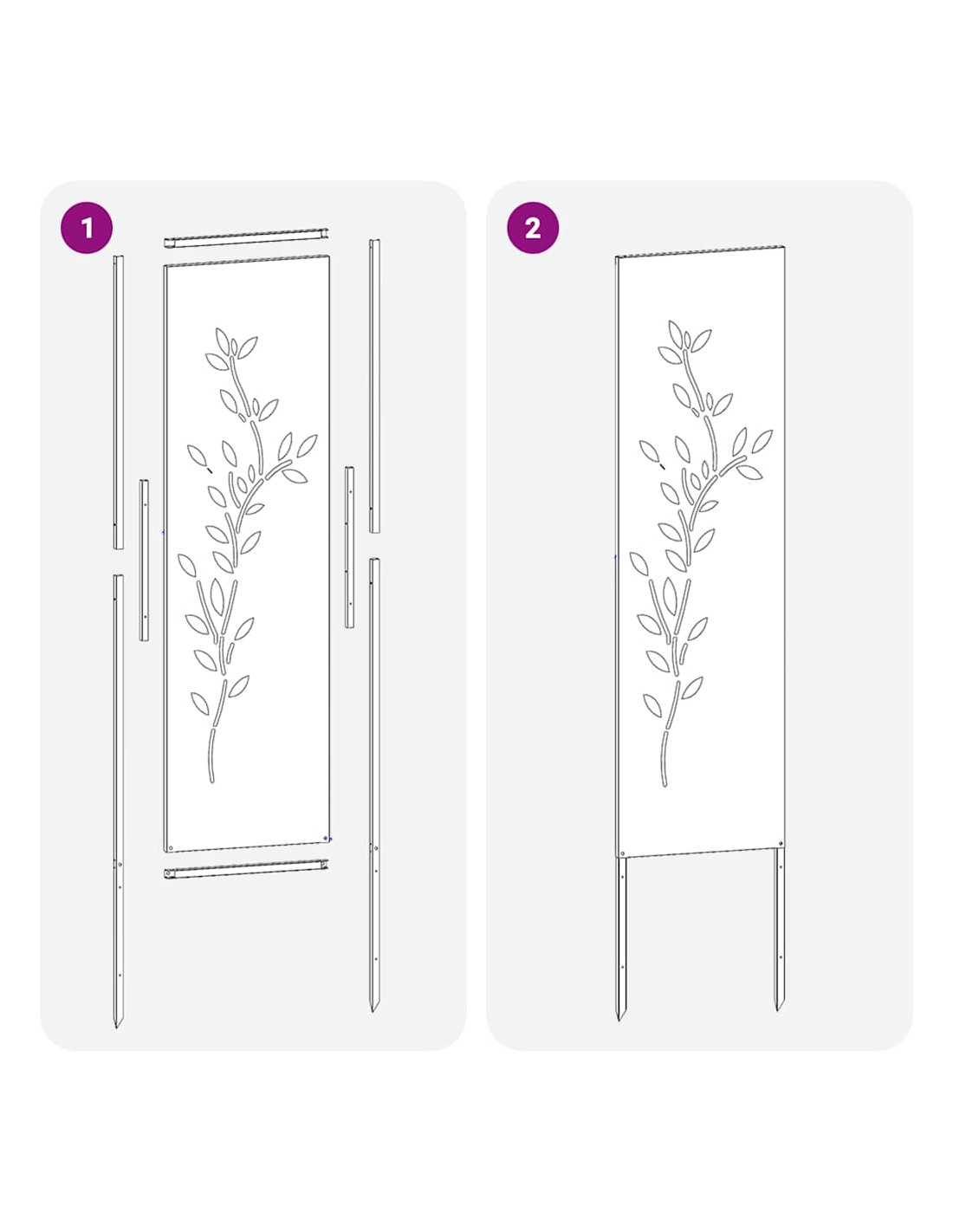 1

2