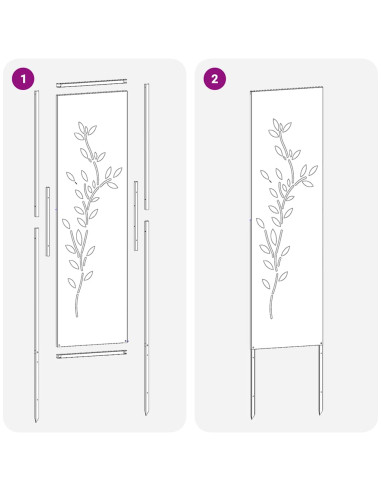 1

2