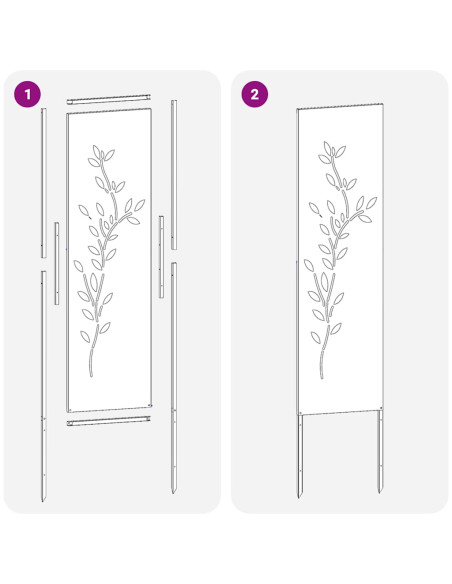 1

2