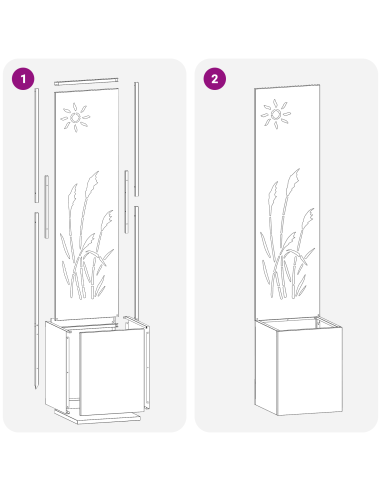 1

2