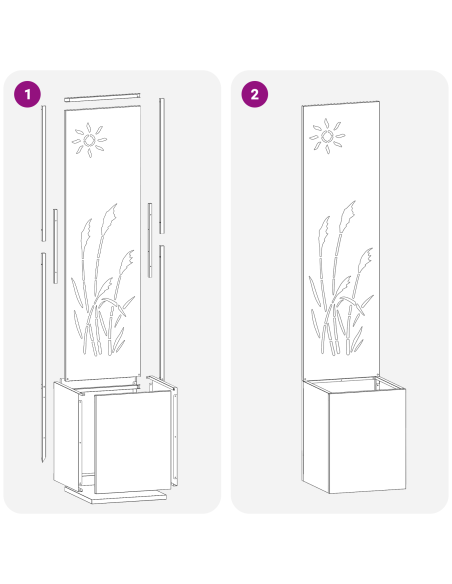 1

2