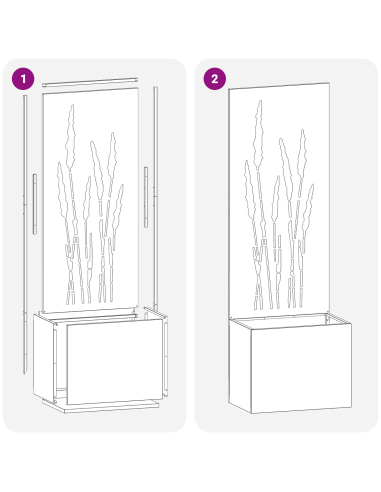 1

2