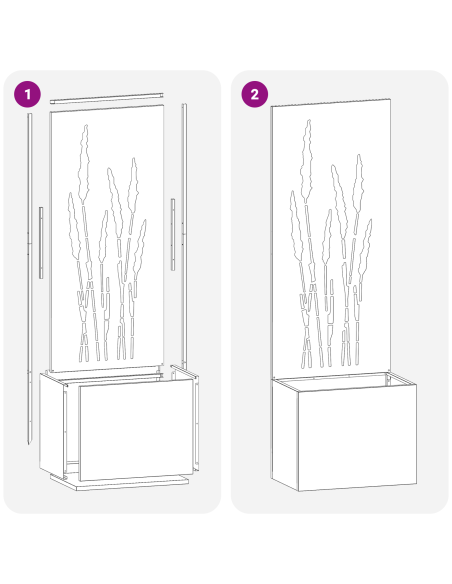 1

2