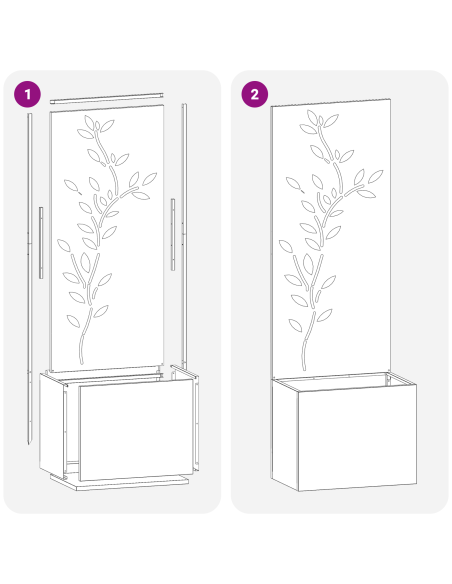 1

2