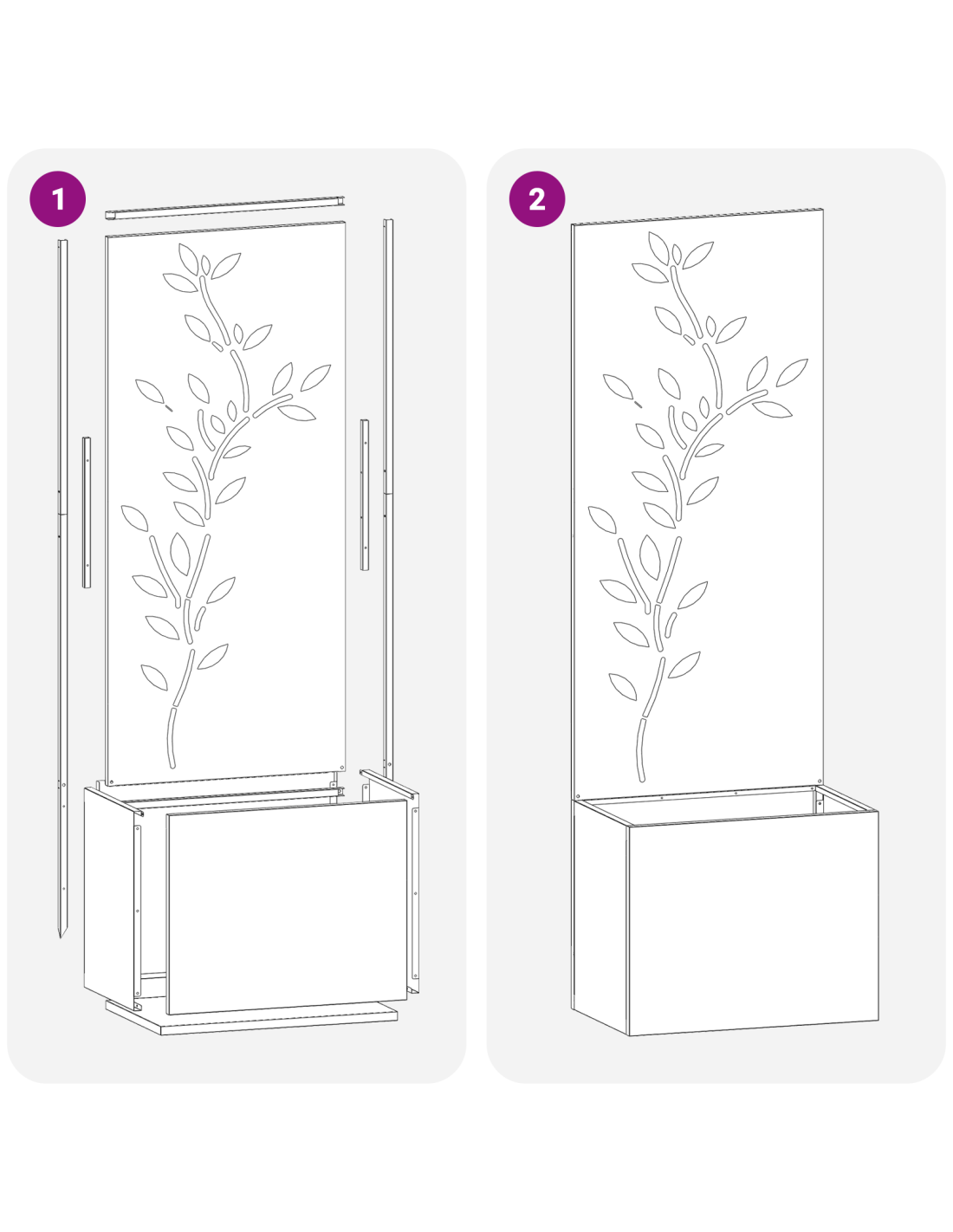 1

2