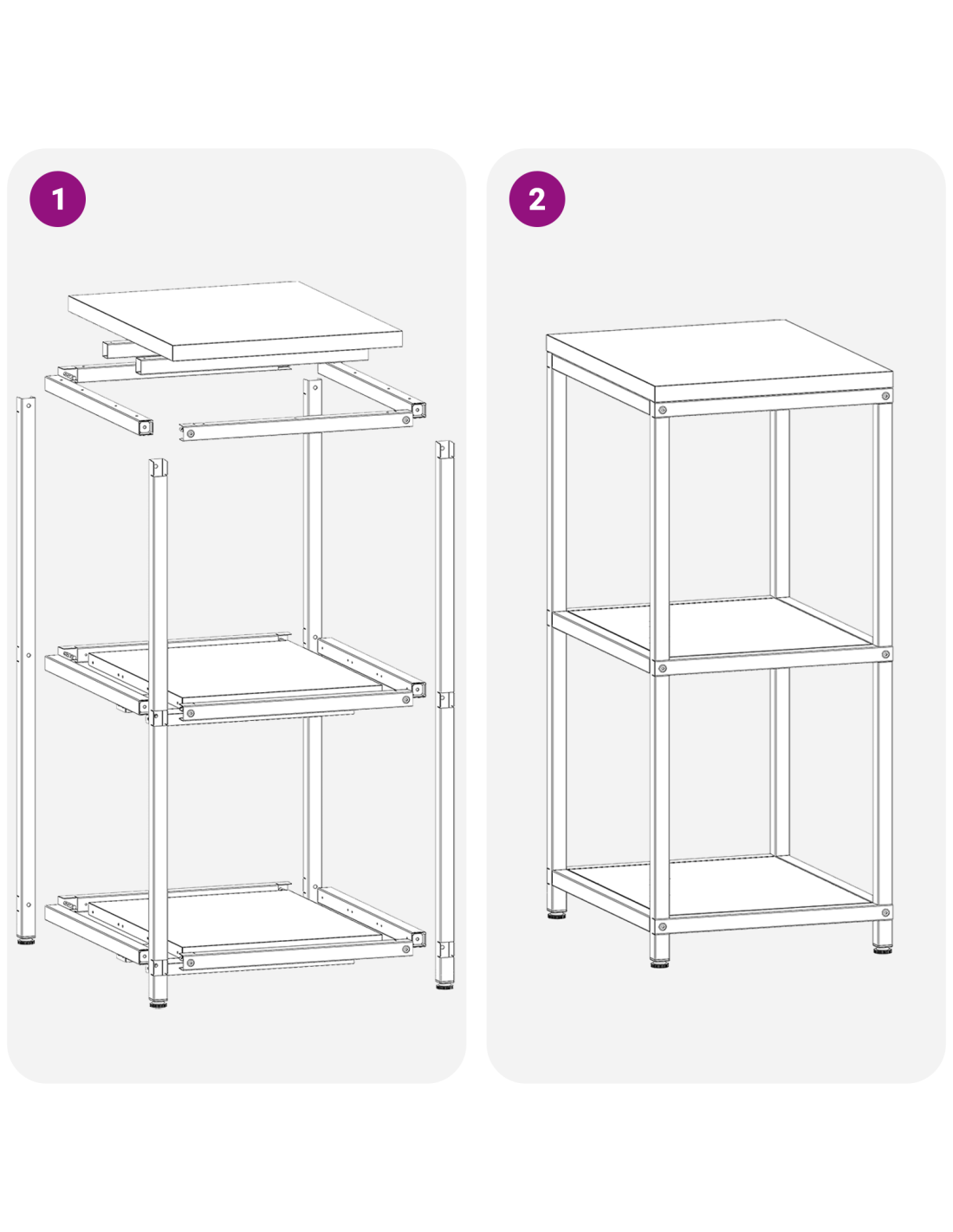 1

2