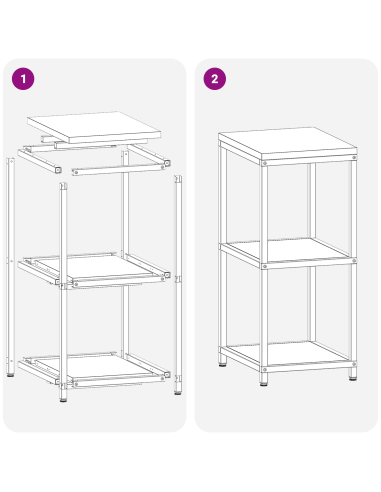 1

2