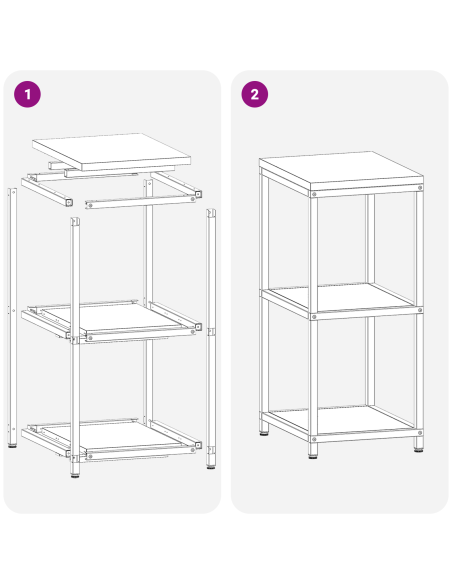 1

2