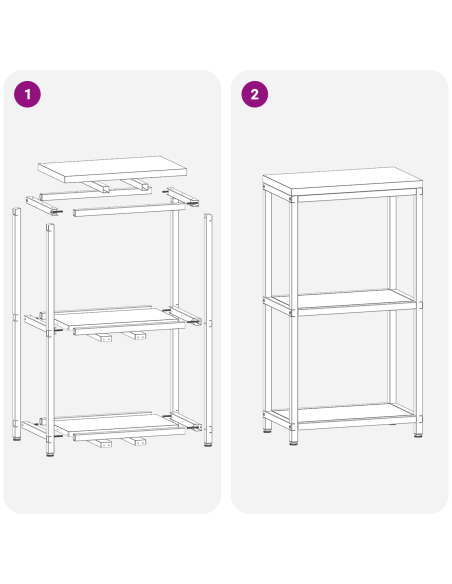 1

2