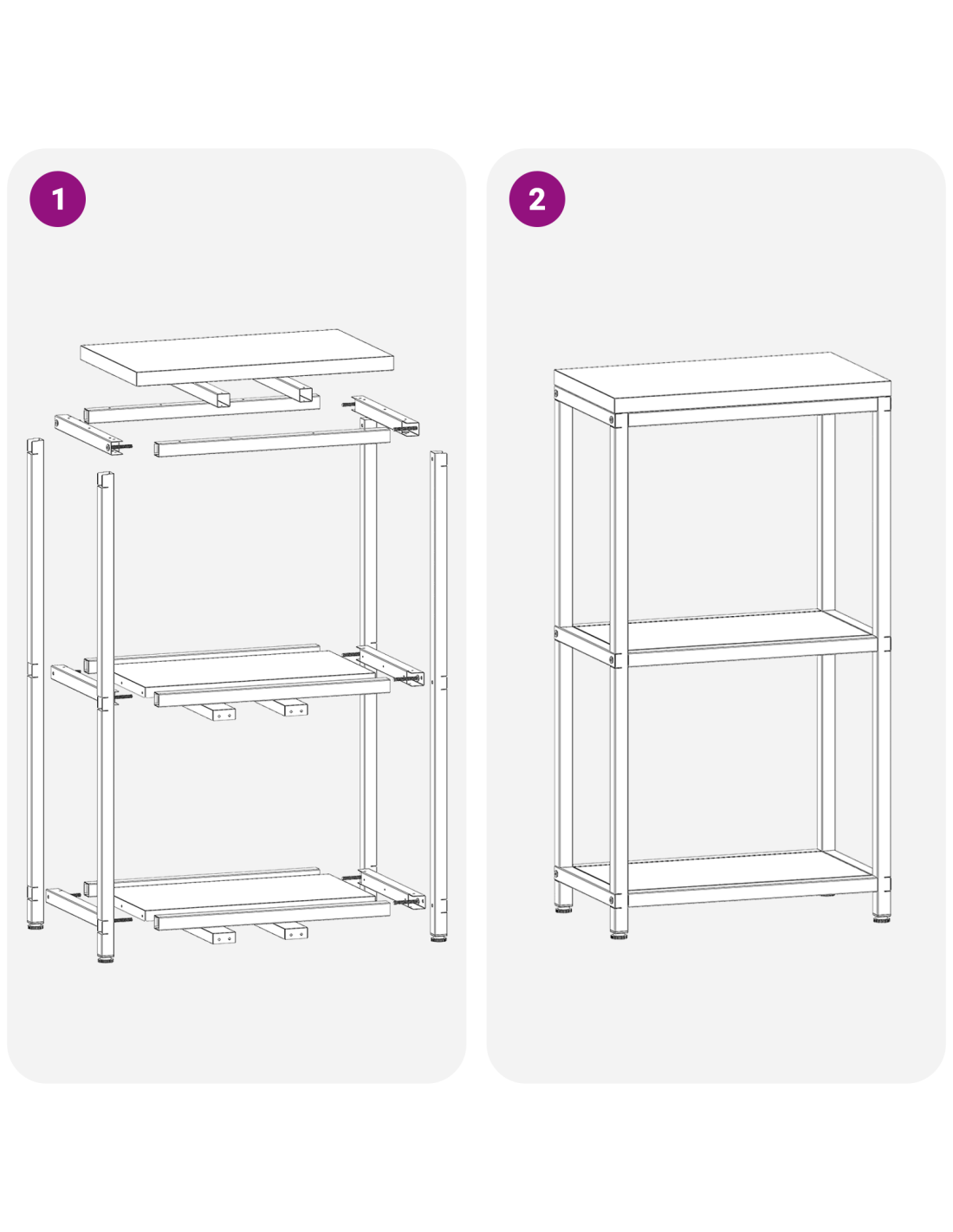 1

2