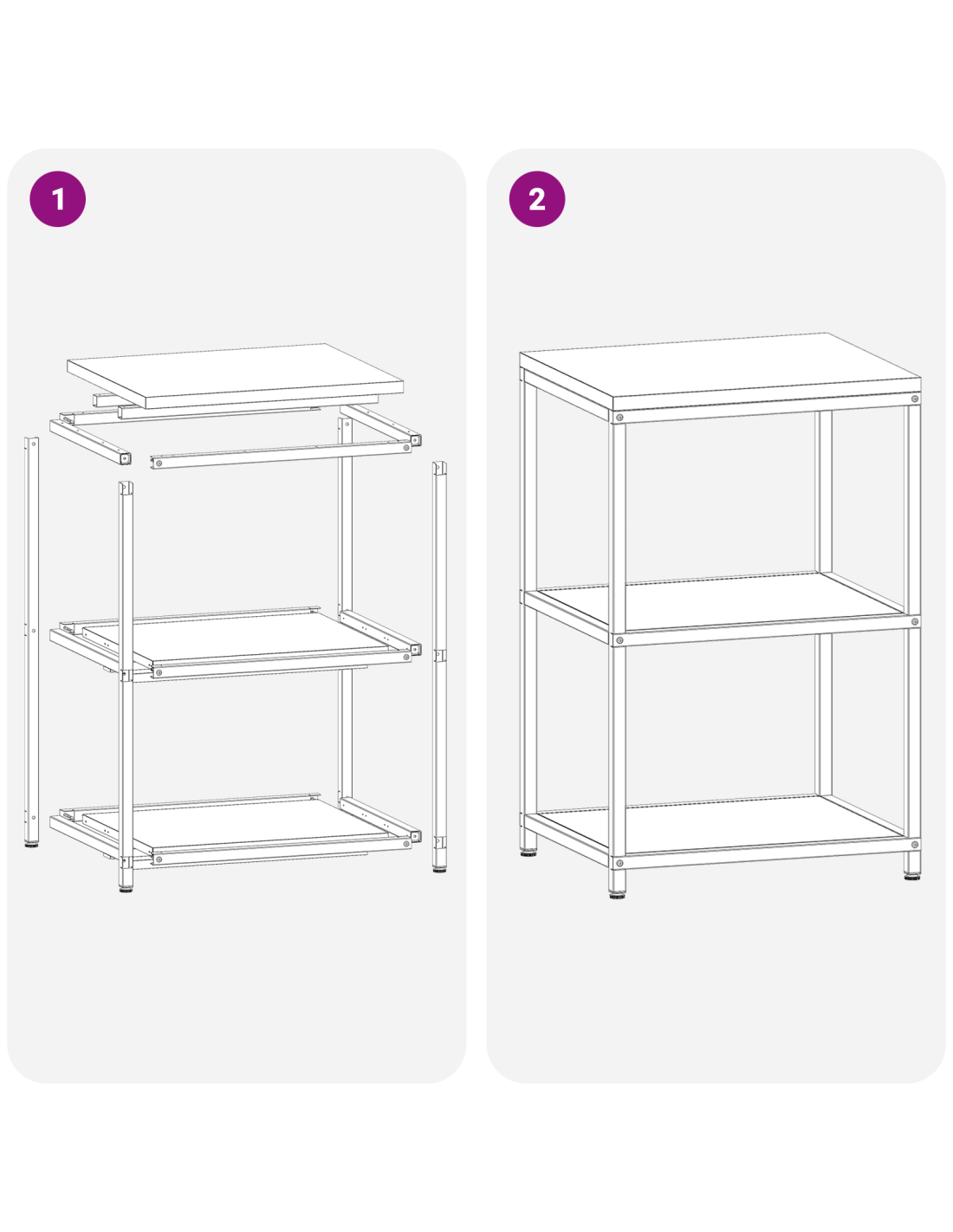 1

2