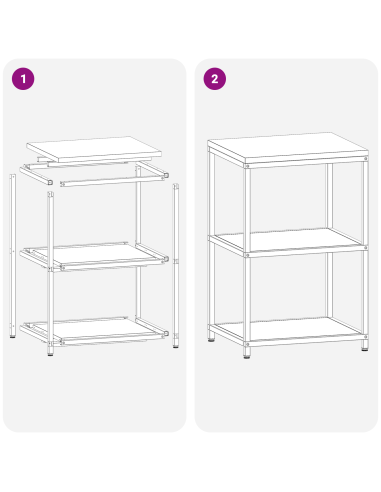 1

2