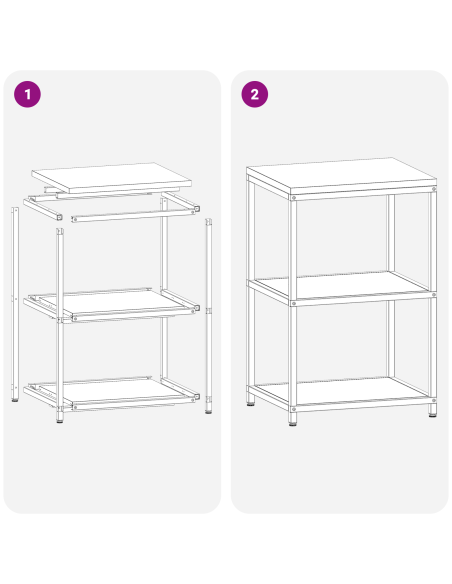 1

2