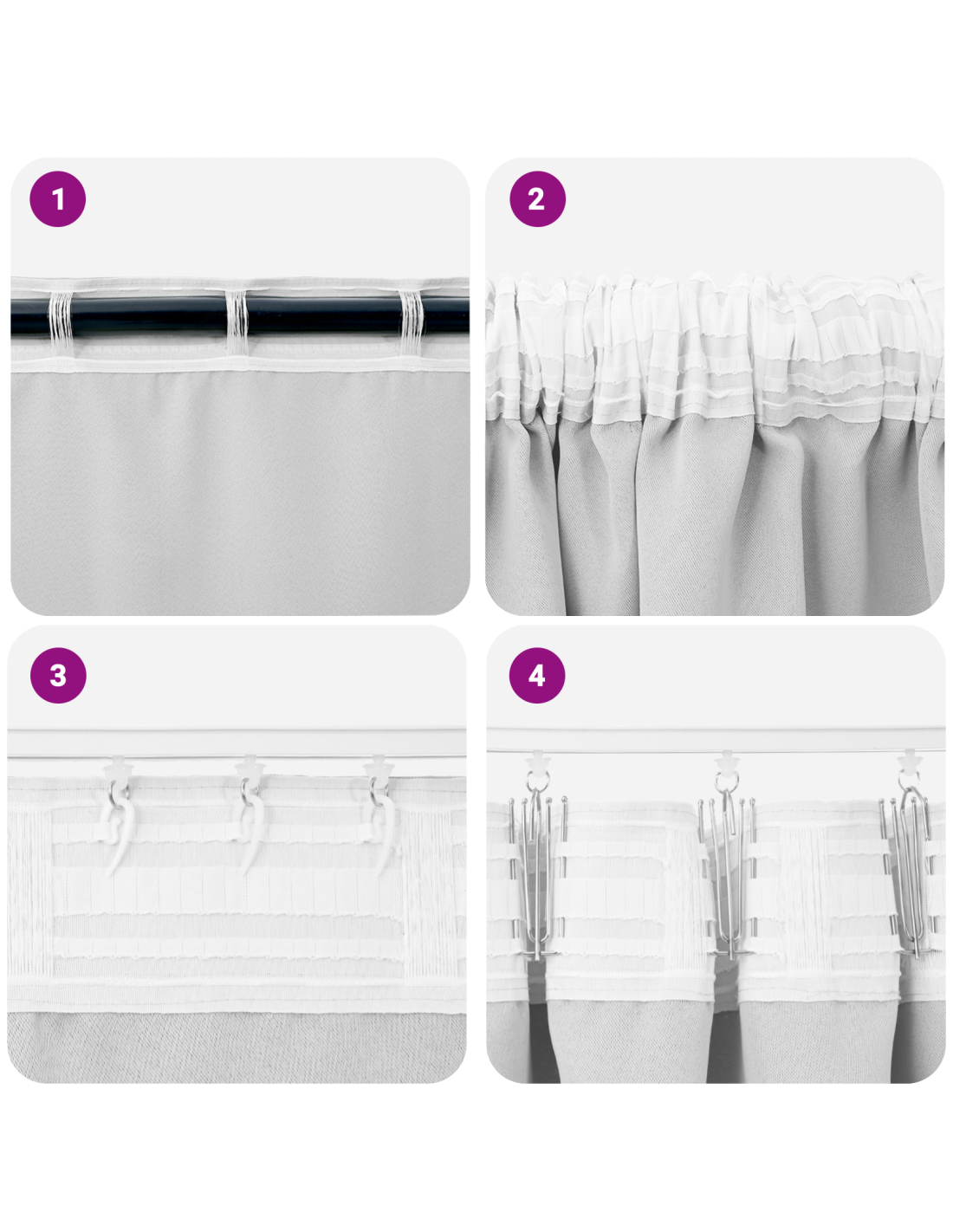 1

2

3

4