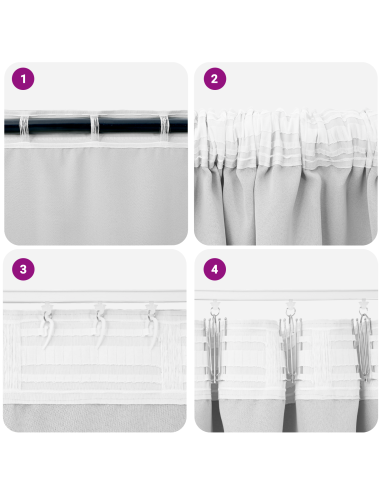 1

2

3

4